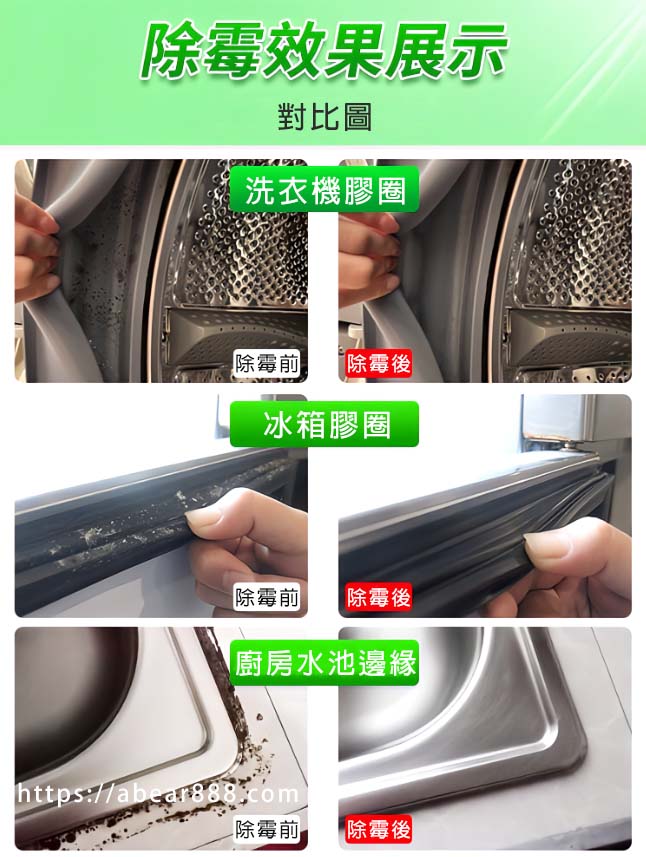 除霉效果展示

對比圖

洗衣機膠圈

除霉前

除霉後

冰箱膠圈

除霉前

除霉後

廚房水池邊緣

https://abear888.com

除霉前

除霉後