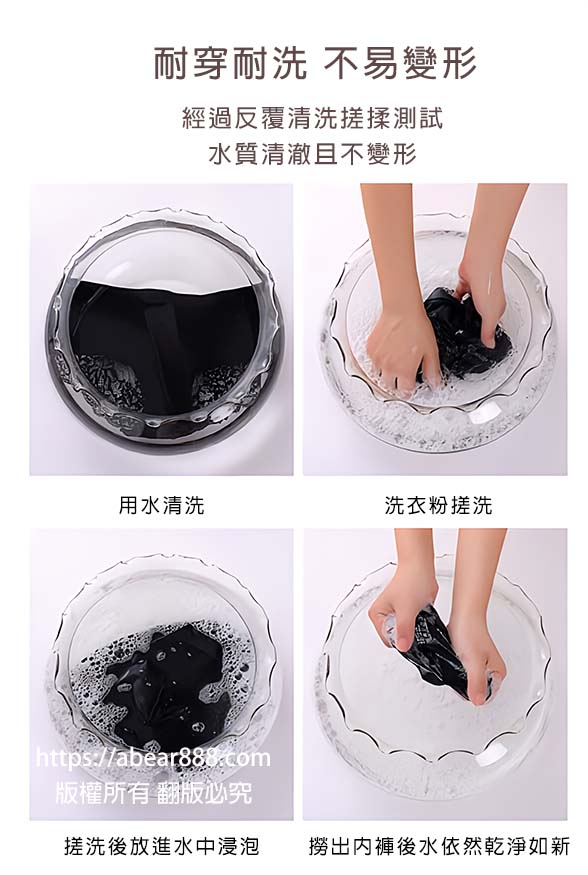 耐穿耐洗 不易變形

經過反覆清洗搓揉測試
水質清澈且不變形

用水清洗

洗衣粉搓洗

https://abear888.com
版權所有 翻版必究

搓洗後放進水中浸泡

撈出內褲後水依然乾淨如新