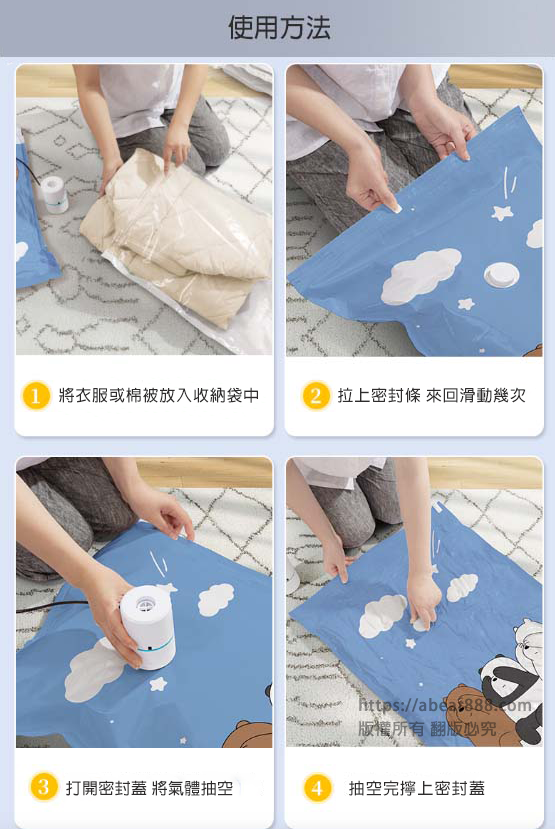 使用方法

1 將衣服或棉被放入收納袋中

2 拉上密封條 來回滑動幾次

3 打開密封蓋 將氣體抽空

https://abea888.com
版權所有 翻版必究

4 抽空完擰上密封蓋